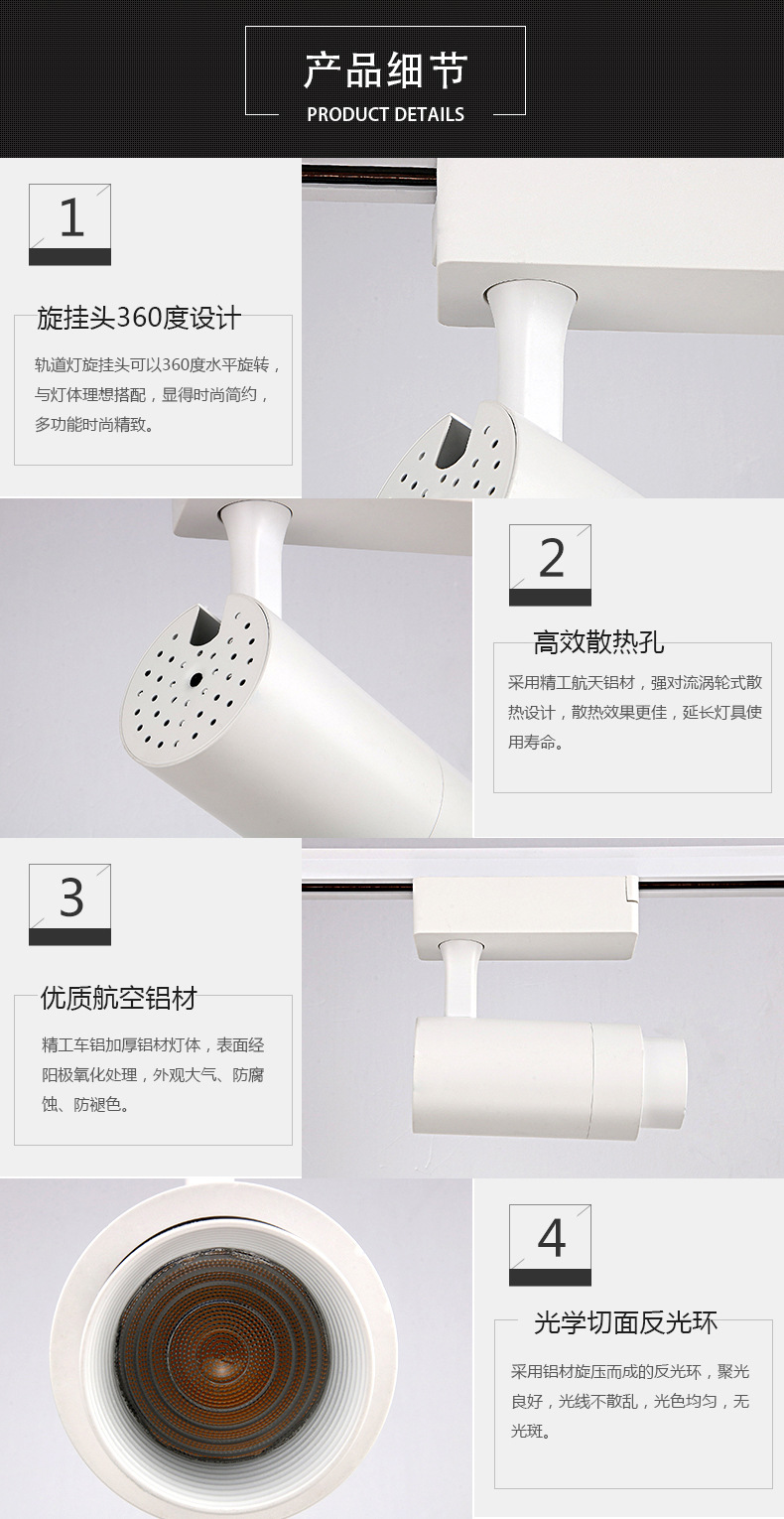 产品细节
PRODUCT DETAILS

1

旋挂头360度设计

轨道灯旋挂头可以360度水平旋转，与灯体理想搭配，显得时尚简约，多功能时尚精致。

2

高效散热孔

采用精工航天铝材，强对流涡轮式散热设计，散热效果更佳，延长灯具使用寿命。

3

优质航空铝材

精工车铝加厚铝材灯体，表面经阳极氧化处理，外观大气、防腐蚀、防褪色。

4

光学切面反光环

采用铝材旋压而成的反光环，聚光良好，光线不散乱，光色均匀，无光斑。