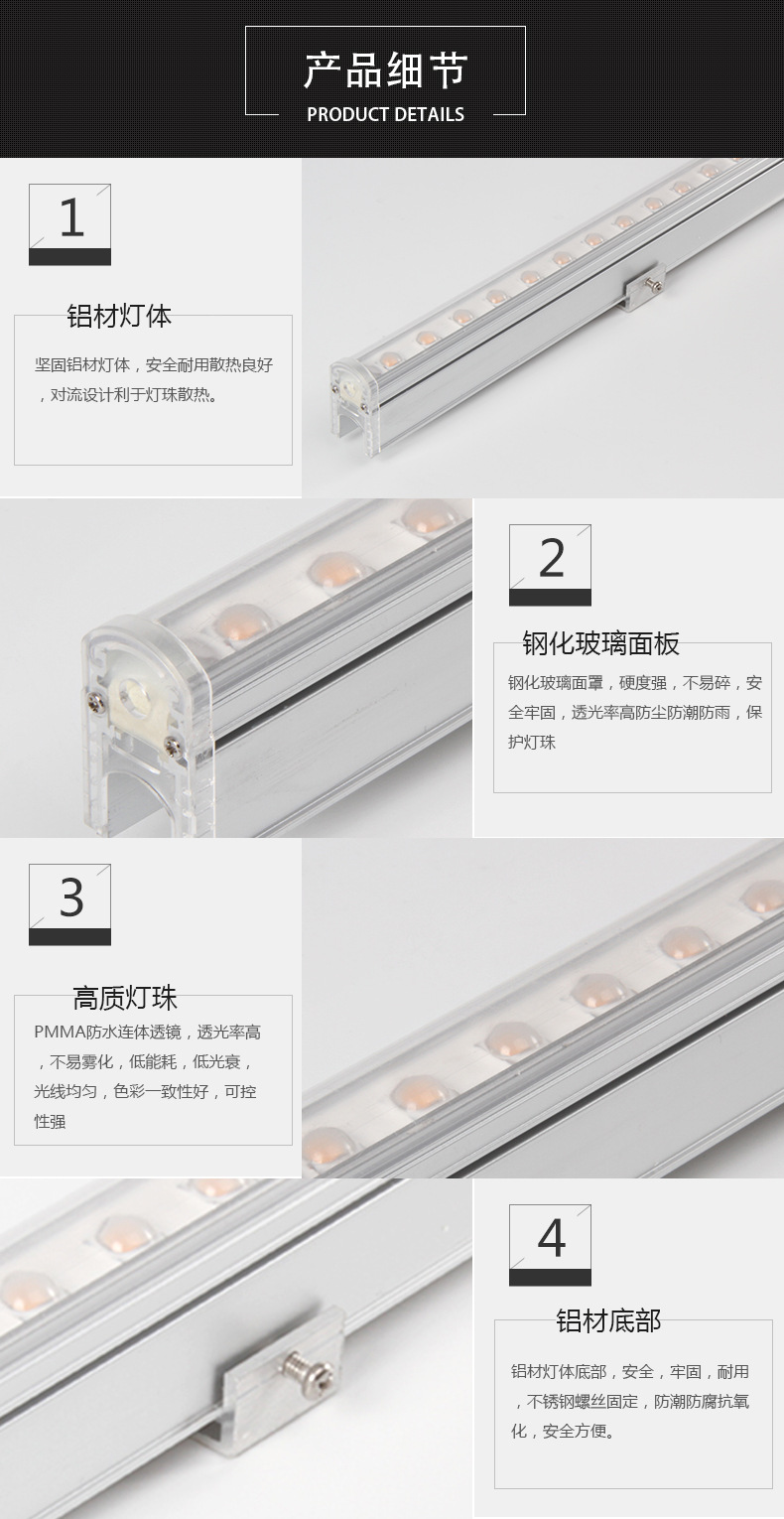 产品细节
PRODUCT DETAILS

1

铝材灯体

坚固铝材灯体，安全耐用散热良好，对流设计利于灯珠散热。

2

钢化玻璃面板

钢化玻璃面罩，硬度强，不易碎，安全牢固，透光率高防尘防潮防雨，保护灯珠

3

高质灯珠

PMMA防水连体透镜，透光率高，不易雾化，低能耗，低光衰，光线均匀，色彩一致性好，可控性强

4

铝材底部

铝材灯体底部，安全，牢固，耐用，不锈钢螺丝固定，防潮防腐抗氧化，安全方便。